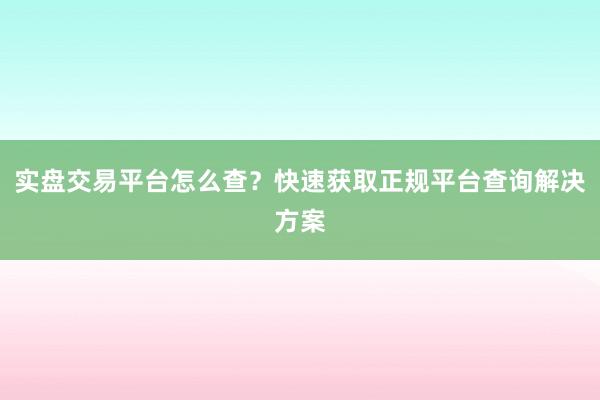 实盘交易平台怎么查？快速获取正规平台查询解决方案